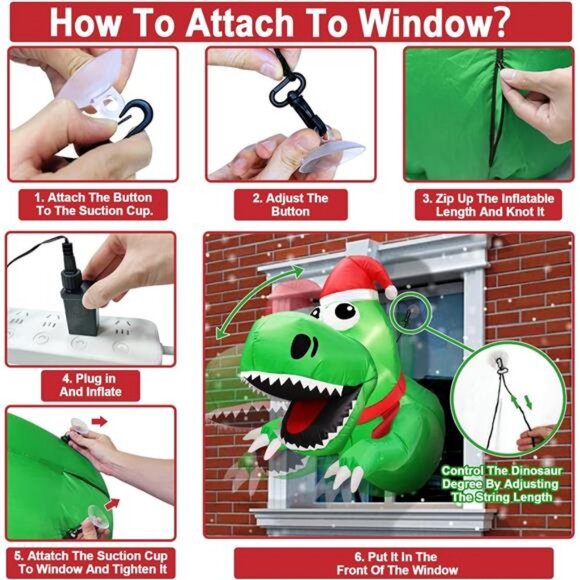 How To Attach To Window?

1. Attach The Button To The Suction Cup.

2. Adjust The Button

3. Zip Up The Inflatable Length And Knot It

4. Plug in And Inflate

Control The Dinosaur Degree By Adjusting The String Length

5. Attatch The Suction Cup To Window And Tighten It

6. Put It In The Front Of The Window